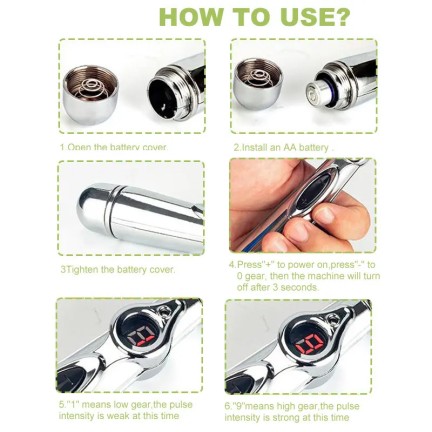 HOW TO USE?

1.Open the battery cover.

2.Install an AA battery .

3Tighten the battery cover.

4.Press"+" to power on,press"-" to 0 gear, then the machine will turn off after 3 seconds.

5."1" means low gear,the pulse intensity is weak at this time

6."9"means high gear,the pulse intensity is strong at this time